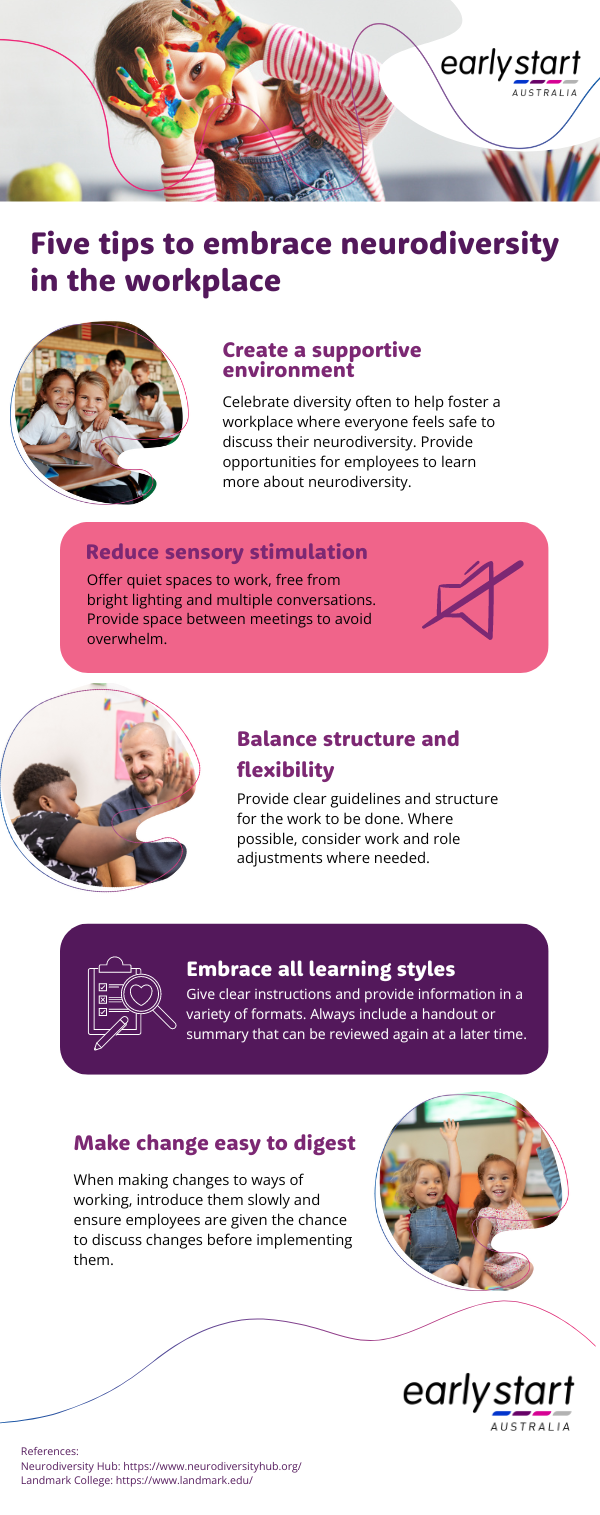 earlystart
AUSTRALIA

Five tips to embrace neurodiversity in the workplace

Create a supportive environment

Celebrate diversity often to help foster a workplace where everyone feels safe to discuss their neurodiversity. Provide opportunities for employees to learn more about neurodiversity.

Reduce sensory stimulation

Offer quiet spaces to work, free from bright lighting and multiple conversations. Provide space between meetings to avoid overwhelm.

Balance structure and flexibility

Provide clear guidelines and structure for the work to be done. Where possible, consider work and role adjustments where needed.

Embrace all learning styles

Give clear instructions and provide information in a variety of formats. Always include a handout or summary that can be reviewed again at a later time.

Make change easy to digest

When making changes to ways of working, introduce them slowly and ensure employees are given the chance to discuss changes before implementing them.

earlystart
AUSTRALIA

References:
Neurodiversity Hub: https://www.neurodiversityhub.org/
Landmark College: https://www.landmark.edu/